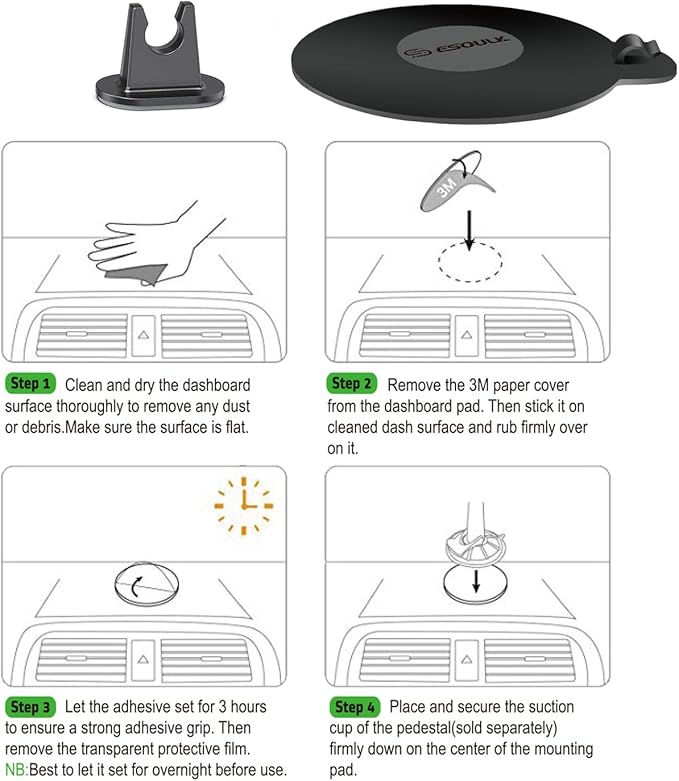 ESOULK

3M

Step 1 Clean and dry the dashboard surface thoroughly to remove any dust or debris.Make sure the surface is flat.

Step 2 Remove the 3M paper cover from the dashboard pad. Then stick it on cleaned dash surface and rub firmly over on it.

Step 3 Let the adhesive set for 3 hours to ensure a strong adhesive grip. Then remove the transparent protective film. NB:Best to let it set for overnight before use.

Step 4 Place and secure the suction cup of the pedestal(sold separately) firmly down on the center of the mounting pad.