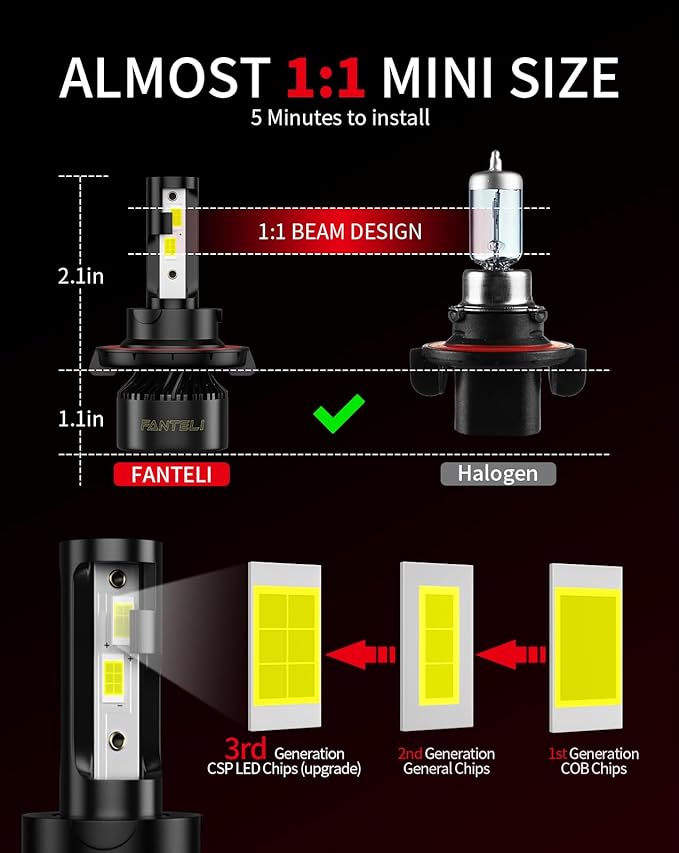 ALMOST 1:1 MINI SIZE
5 Minutes to install

1:1 BEAM DESIGN

2.1in

1.1in

FANTELI

FANTELI

Halogen

3rd Generation
CSP LED Chips (upgrade)

2nd Generation
General Chips

1st Generation
COB Chips