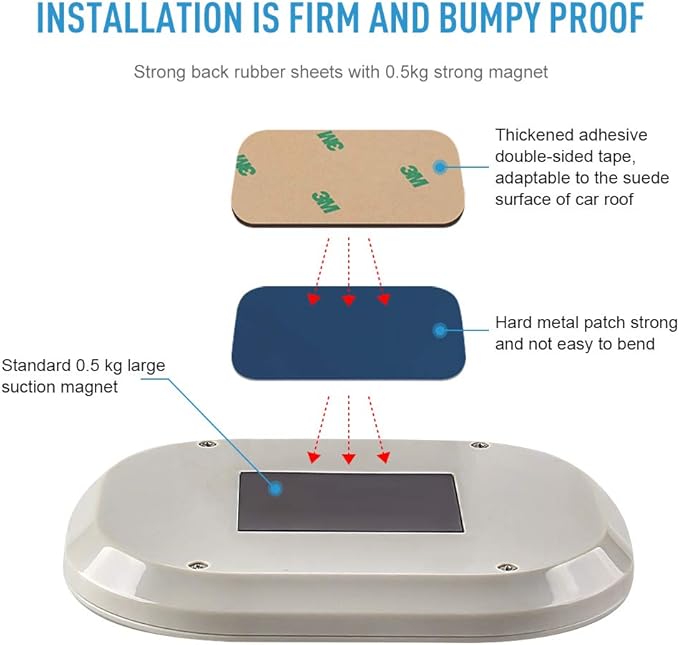 INSTALLATION IS FIRM AND BUMPY PROOF

Strong back rubber sheets with 0.5kg strong magnet

3M
3M
3M
3M

Thickened adhesive double-sided tape, adaptable to the suede surface of car roof

Hard metal patch strong and not easy to bend

Standard 0.5 kg large suction magnet