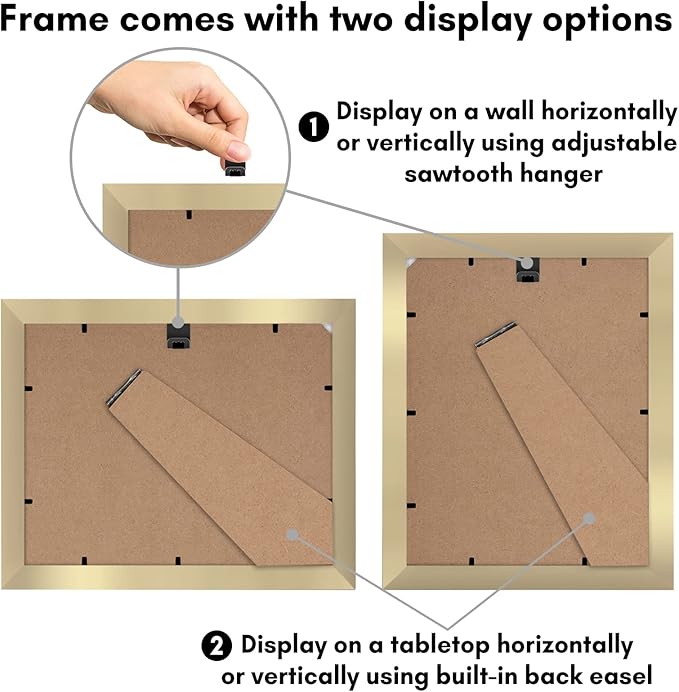 Frame comes with two display options

1 Display on a wall horizontally or vertically using adjustable sawtooth hanger

2 Display on a tabletop horizontally or vertically using built-in back easel