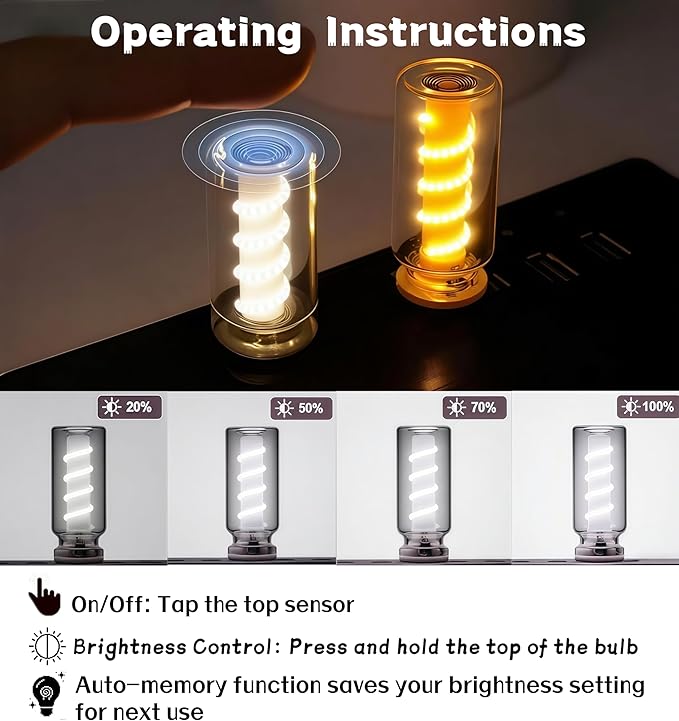 Operating Instructions

20%

50%

70%

100%

On/Off: Tap the top sensor

Brightness Control: Press and hold the top of the bulb

Auto-memory function saves your brightness setting for next use