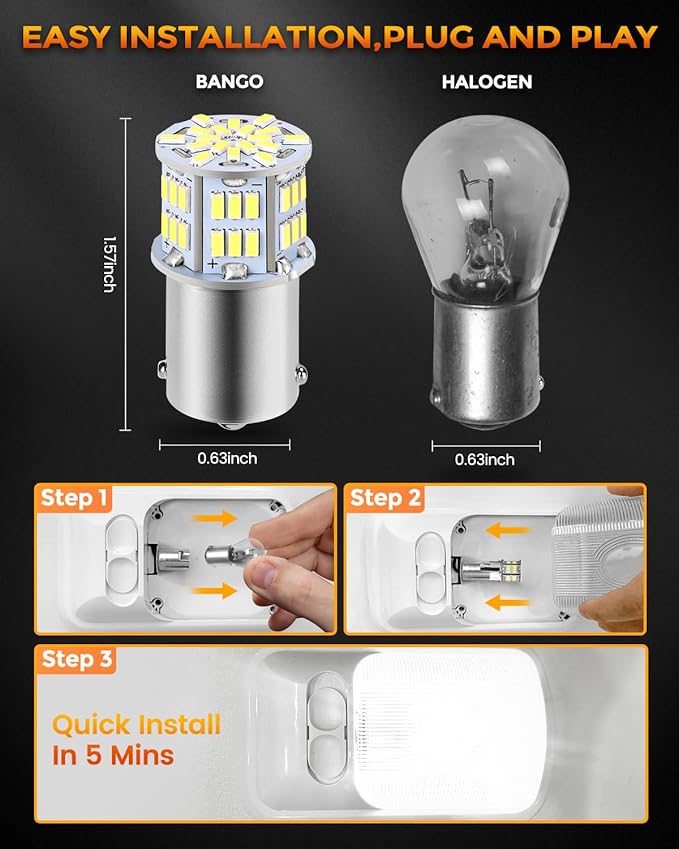 EASY INSTALLATION,PLUG AND PLAY

BANGO

HALOGEN

1.57inch

0.63inch

0.63inch

Step 1

Step 2

Step 3

Quick Install In 5 Mins