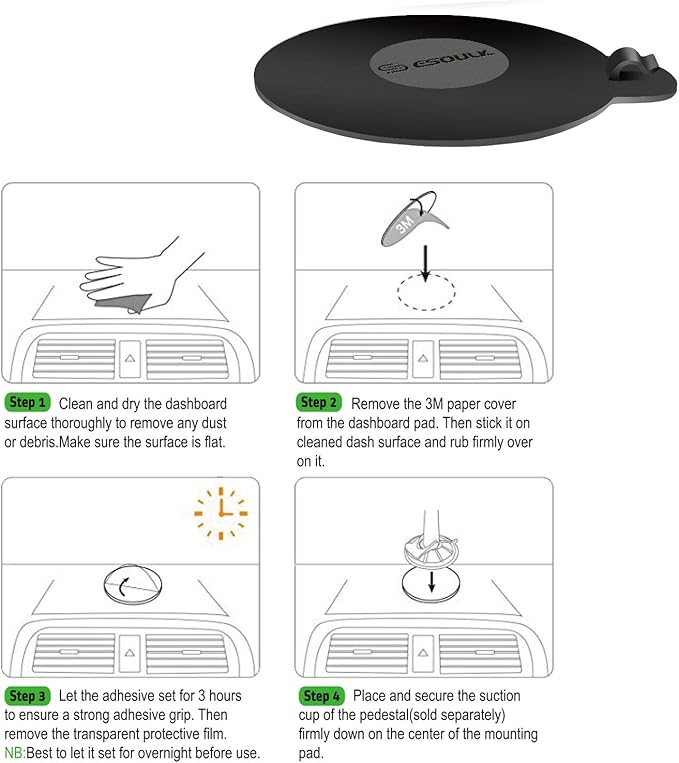 ESOULK

3M

Step 1 Clean and dry the dashboard surface thoroughly to remove any dust or debris.Make sure the surface is flat.

Step 2 Remove the 3M paper cover from the dashboard pad. Then stick it on cleaned dash surface and rub firmly over on it.

Step 3 Let the adhesive set for 3 hours to ensure a strong adhesive grip. Then remove the transparent protective film. NB:Best to let it set for overnight before use.

Step 4 Place and secure the suction cup of the pedestal(sold separately) firmly down on the center of the mounting pad.