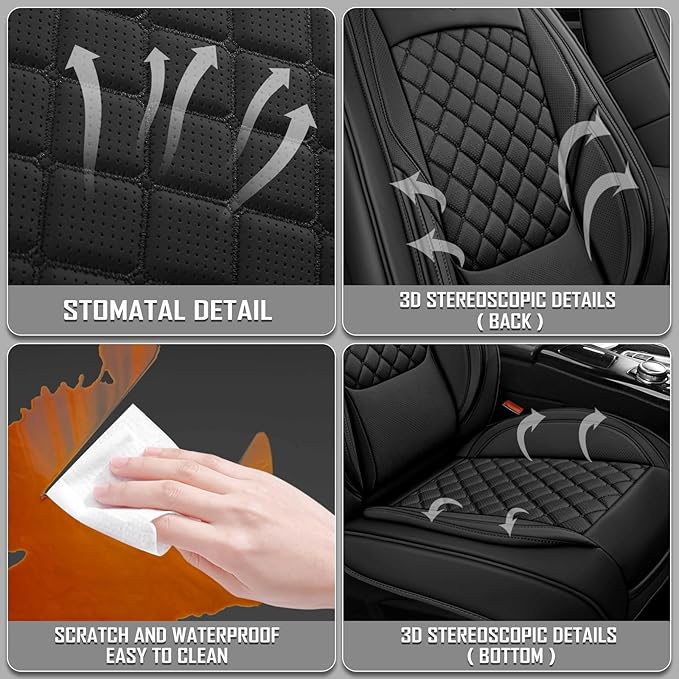 STOMATAL DETAIL

3D STEREOSCOPIC DETAILS
( BACK )

SCRATCH AND WATERPROOF
EASY TO CLEAN

3D STEREOSCOPIC DETAILS
( BOTTOM )