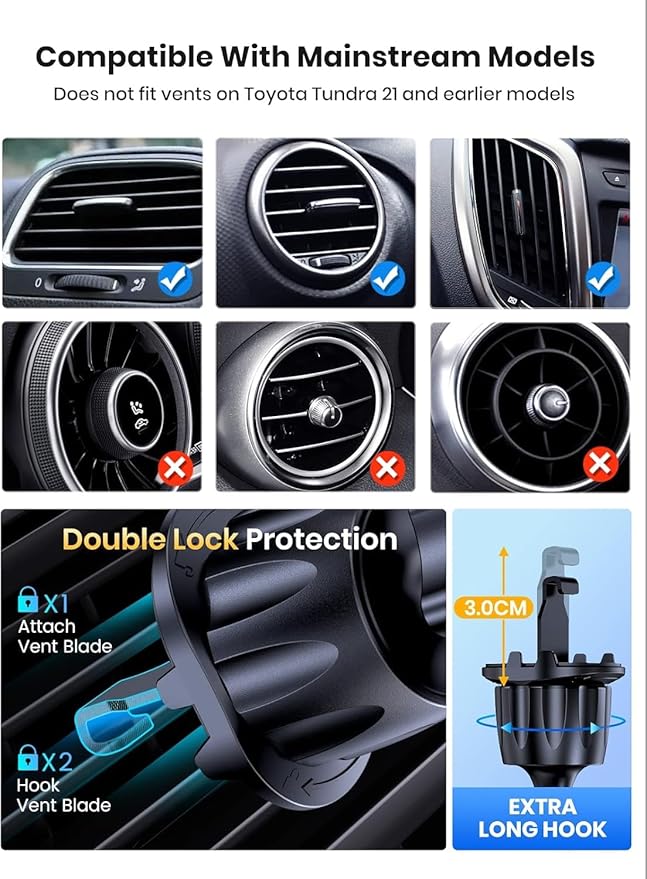 Compatible With Mainstream Models

Does not fit vents on Toyota Tundra 21 and earlier models

Double Lock Protection

X1
Attach
Vent Blade

X2
Hook
Vent Blade

3.0CM

EXTRA LONG HOOK