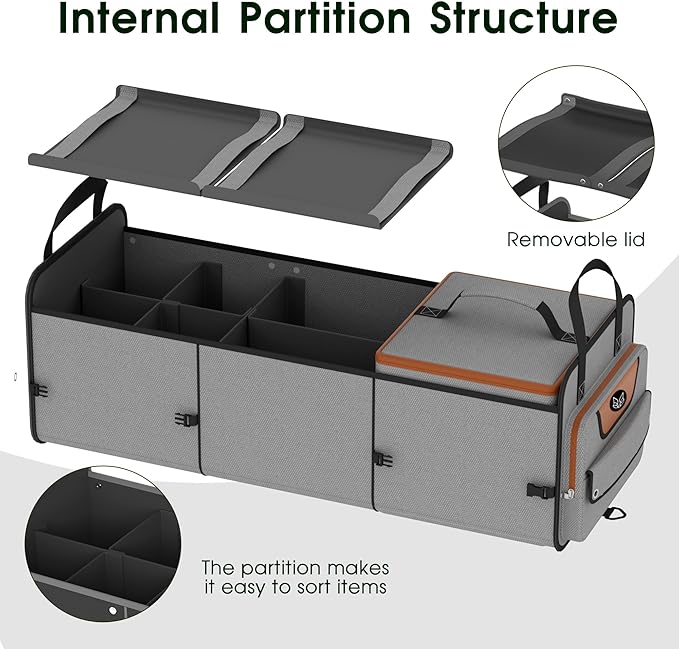 Internal Partition Structure

Removable lid

The partition makes it easy to sort items