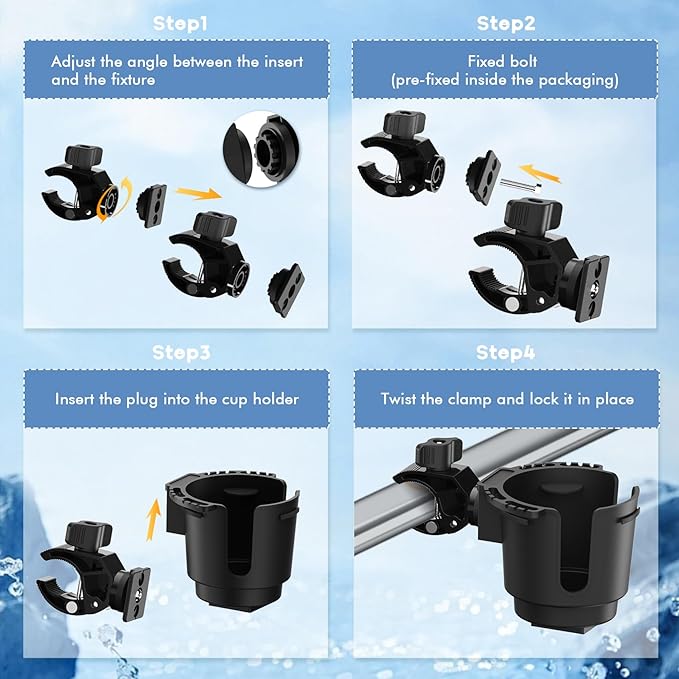 Step1

Adjust the angle between the insert and the fixture

Step2

Fixed bolt
(pre-fixed inside the packaging)

Step3

Insert the plug into the cup holder

Step4

Twist the clamp and lock it in place