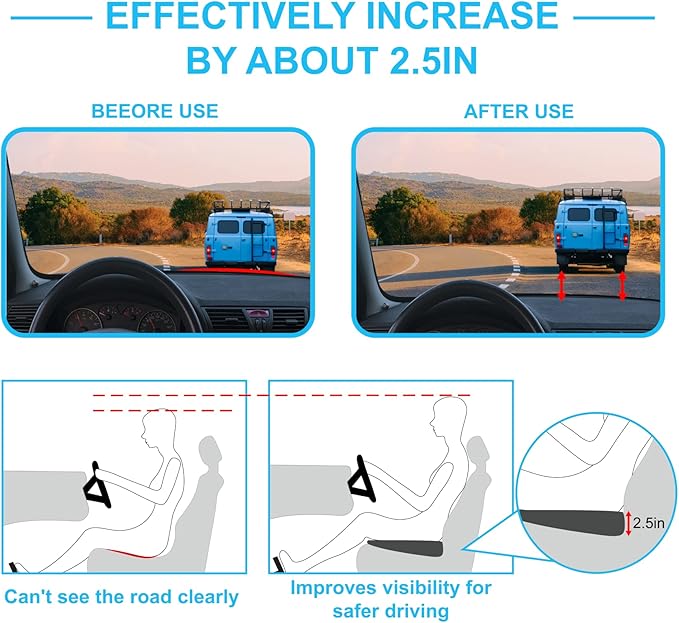 EFFECTIVELY INCREASE BY ABOUT 2.5IN

BEEORE USE

AFTER USE

2.5in

Can't see the road clearly

Improves visibility for safer driving