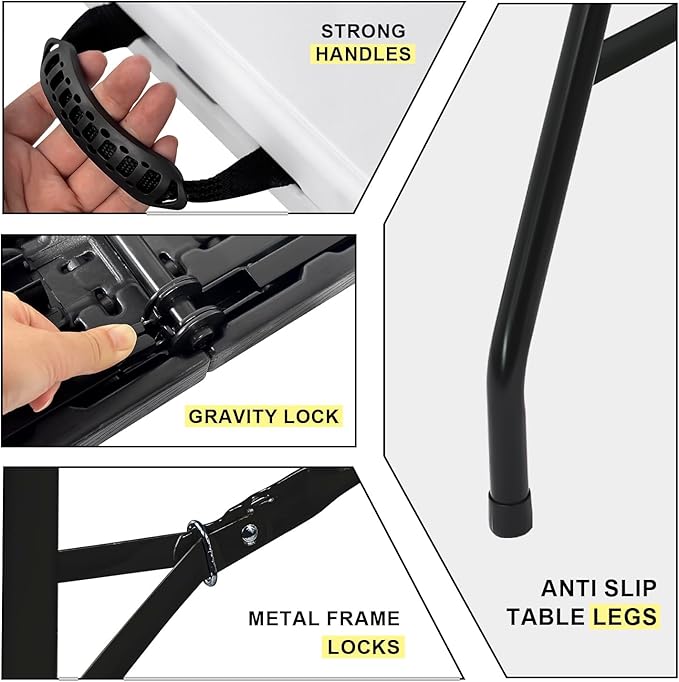 STRONG
HANDLES

GRAVITY LOCK

METAL FRAME
LOCKS

ANTI SLIP
TABLE LEGS