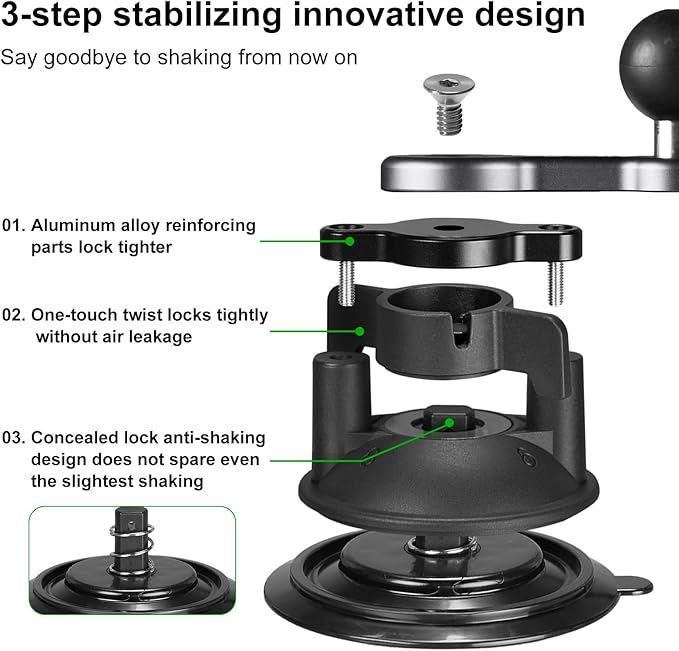 3-step stabilizing innovative design

Say goodbye to shaking from now on

01. Aluminum alloy reinforcing parts lock tighter

02. One-touch twist locks tightly without air leakage

03. Concealed lock anti-shaking design does not spare even the slightest shaking