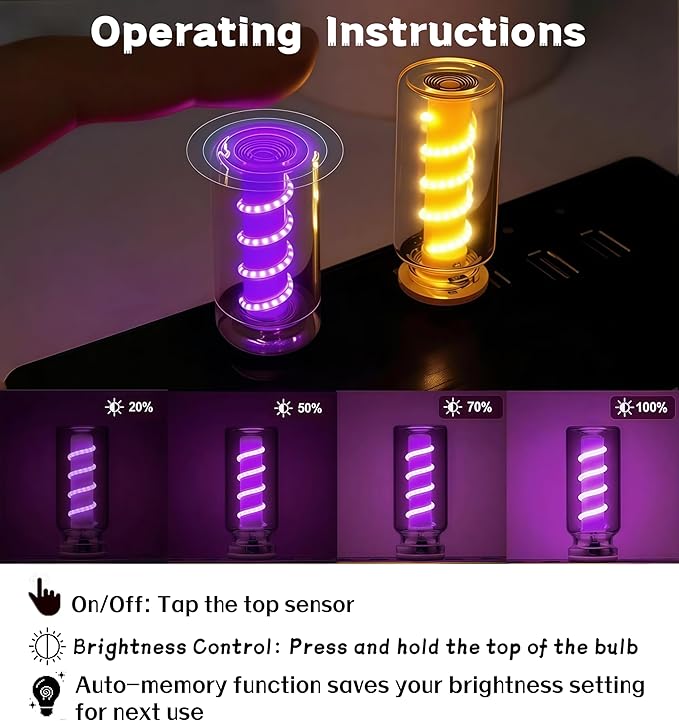 Operating Instructions

20%

50%

70%

100%

On/Off: Tap the top sensor

Brightness Control: Press and hold the top of the bulb

Auto-memory function saves your brightness setting for next use