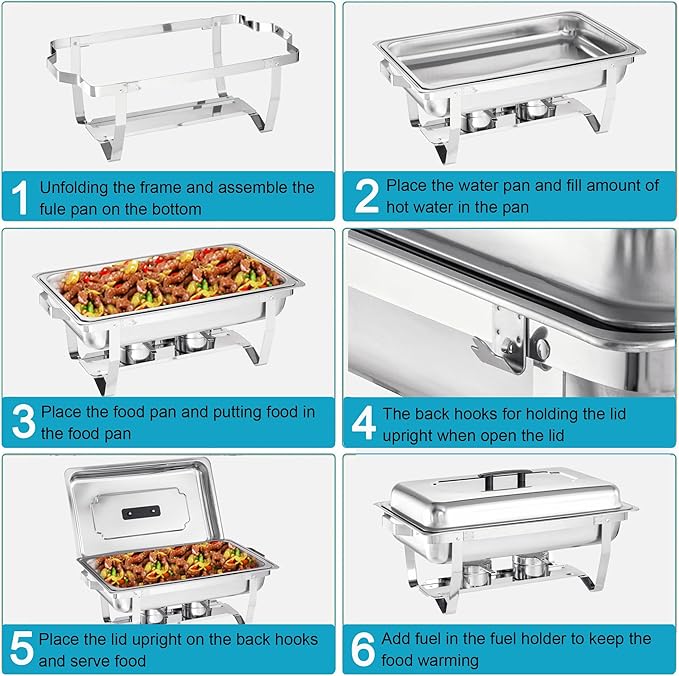 1 Unfolding the frame and assemble the fule pan on the bottom

2 Place the water pan and fill amount of hot water in the pan

3 Place the food pan and putting food in the food pan

4 The back hooks for holding the lid upright when open the lid

5 Place the lid upright on the back hooks and serve food

6 Add fuel in the fuel holder to keep the food warming