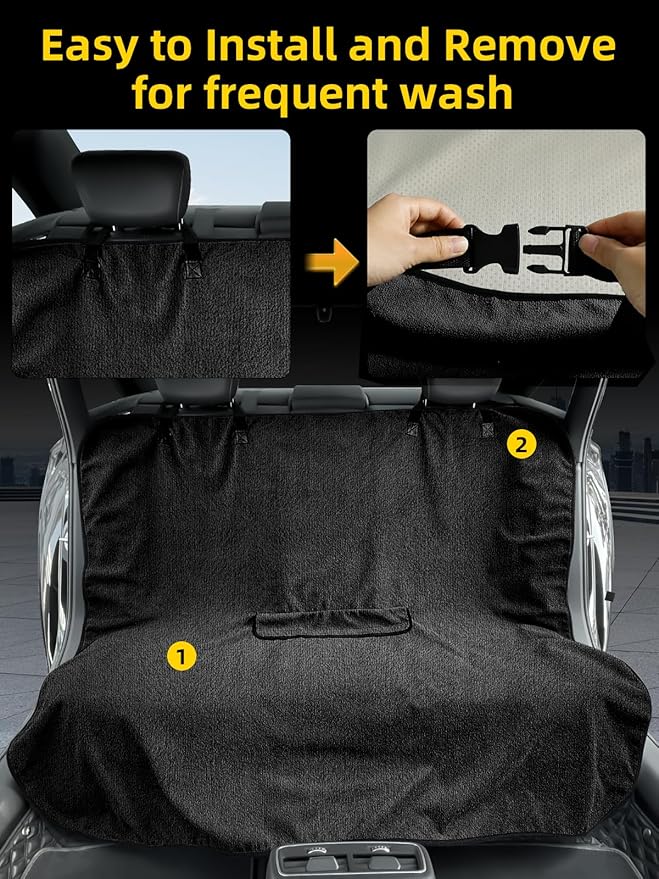 Easy to Install and Remove for frequent wash

2

1