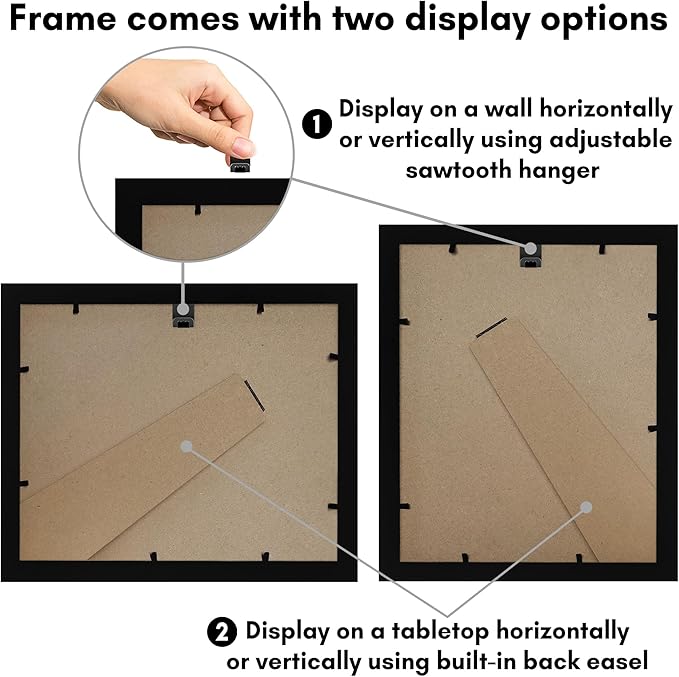 Frame comes with two display options

1 Display on a wall horizontally or vertically using adjustable sawtooth hanger

2 Display on a tabletop horizontally or vertically using built-in back easel