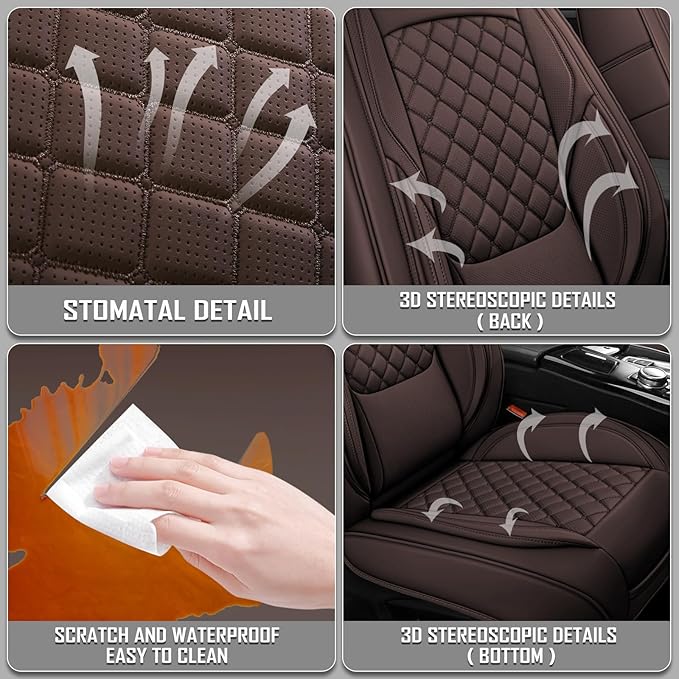 STOMATAL DETAIL

3D STEREOSCOPIC DETAILS ( BACK )

SCRATCH AND WATERPROOF EASY TO CLEAN

3D STEREOSCOPIC DETAILS ( BOTTOM )