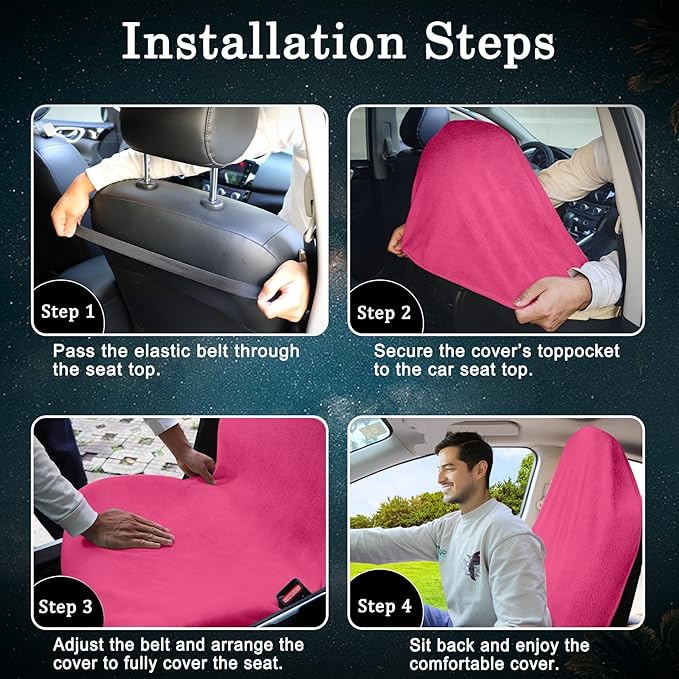 Installation Steps

Step 1

Pass the elastic belt through the seat top.

Step 2

Secure the cover's toppocket to the car seat top.

Step 3

Adjust the belt and arrange the cover to fully cover the seat.

Step 4

Sit back and enjoy the comfortable cover.