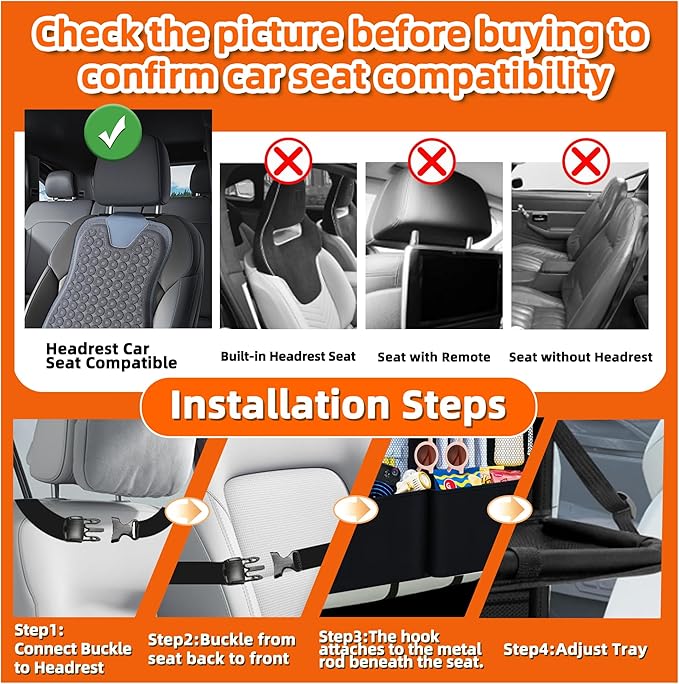 Check the picture before buying to confirm car seat compatibility

Headrest Car Seat Compatible

Built-in Headrest Seat

Seat with Remote

Seat without Headrest

Installation Steps

Step1: Connect Buckle to Headrest

Step2:Buckle from seat back to front

Step3:The hook attaches to the metal rod beneath the seat.

Step4:Adjust Tray