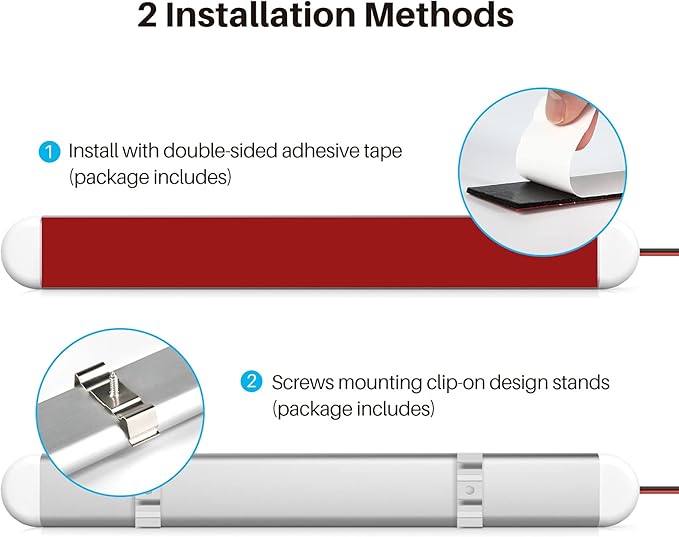 2 Installation Methods

1 Install with double-sided adhesive tape (package includes)

2 Screws mounting clip-on design stands (package includes)