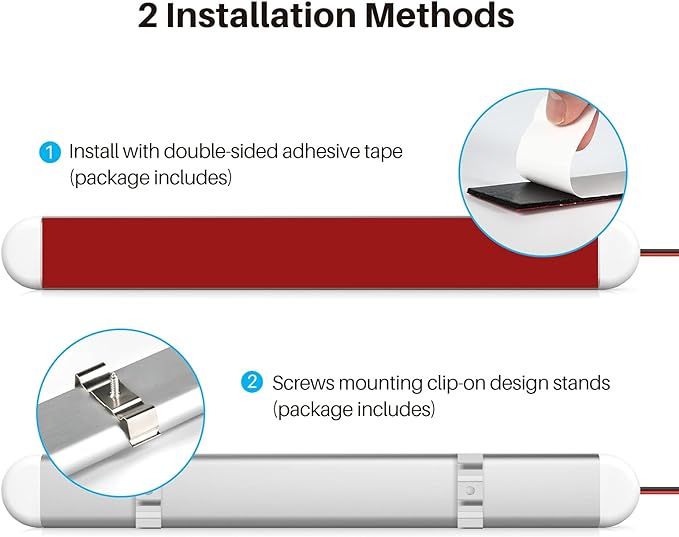 2 Installation Methods

1 Install with double-sided adhesive tape (package includes)

2 Screws mounting clip-on design stands (package includes)