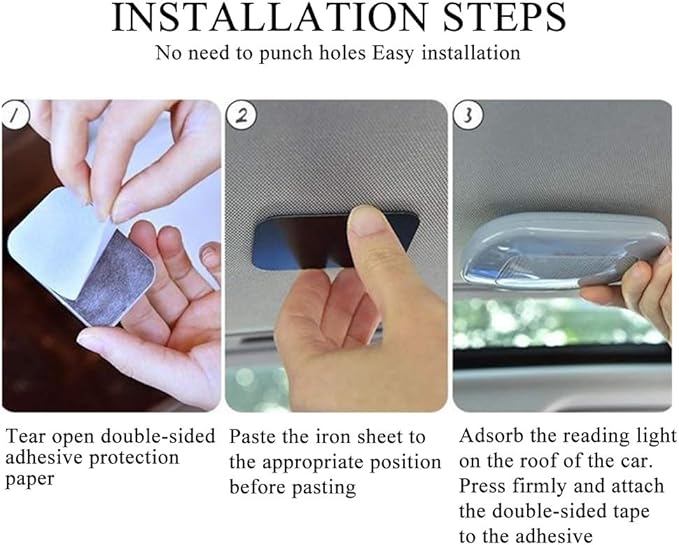 INSTALLATION STEPS

No need to punch holes Easy installation

1

2

3

Tear open double-sided adhesive protection paper

Paste the iron sheet to the appropriate position before pasting

Adsorb the reading light on the roof of the car. Press firmly and attach the double-sided tape to the adhesive