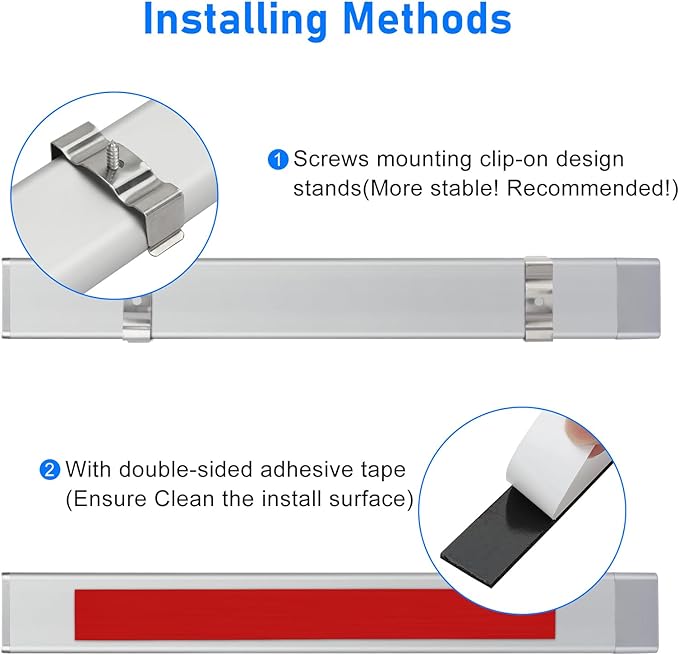 Installing Methods

1 Screws mounting clip-on design stands(More stable! Recommended!)

2 With double-sided adhesive tape (Ensure Clean the install surface)