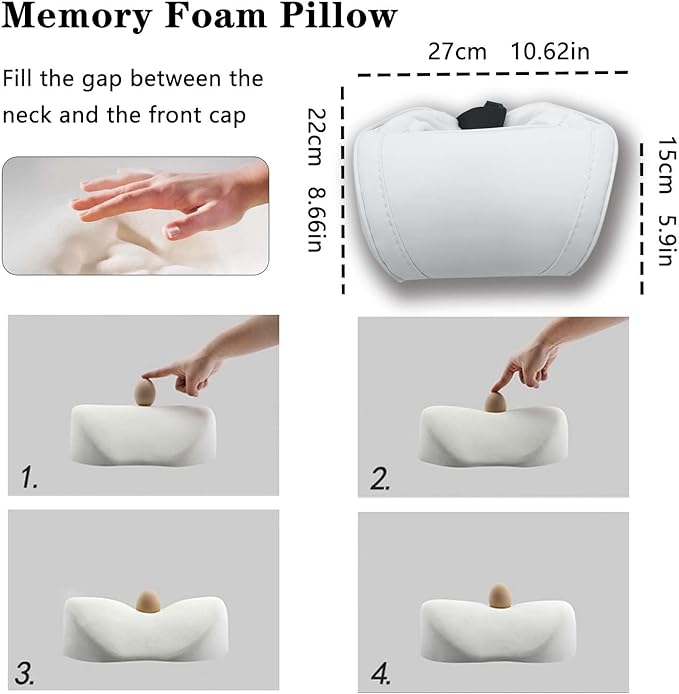 Memory Foam Pillow

Fill the gap between the neck and the front cap

27cm 10.62in

22cm 8.66in

15cm 5.9in

1.

2.

3.

4.