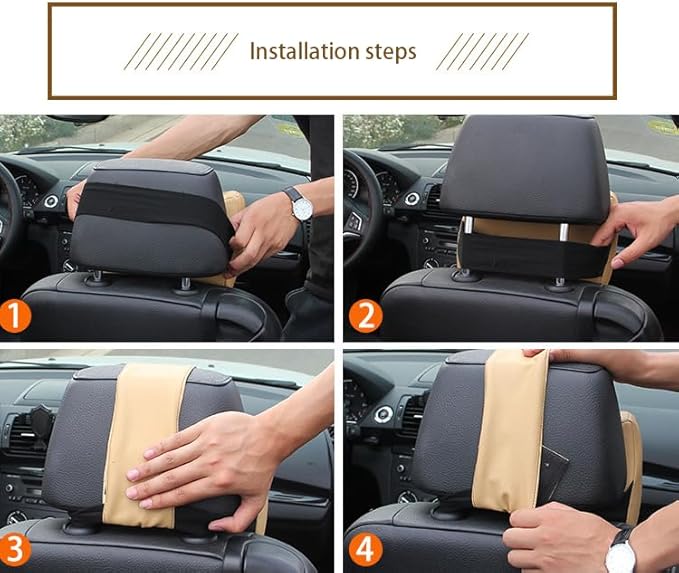 Installation steps

1

2

3

4