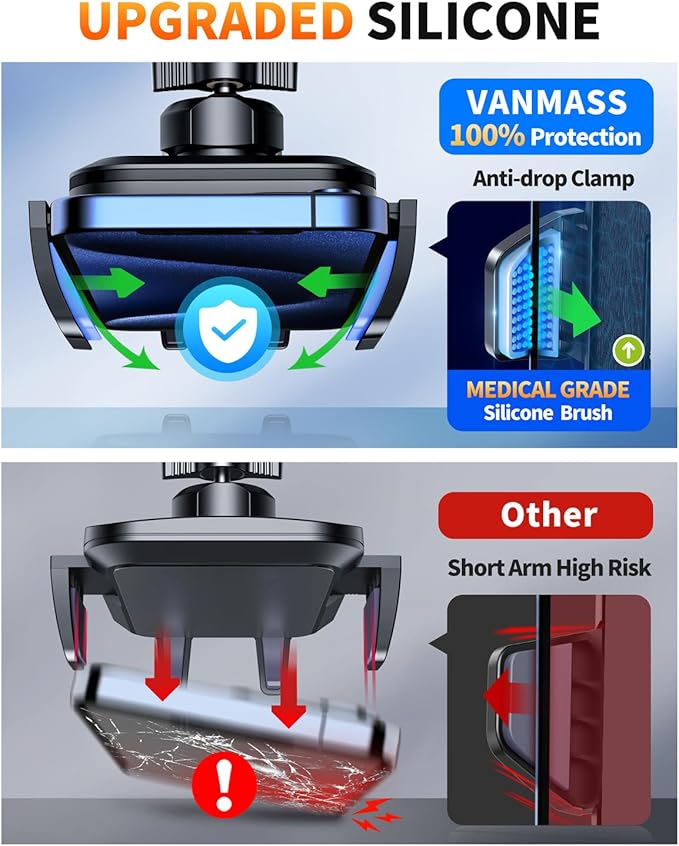 UPGRADED SILICONE

VANMASS
100% Protection

Anti-drop Clamp

MEDICAL GRADE
Silicone Brush

Other

Short Arm High Risk