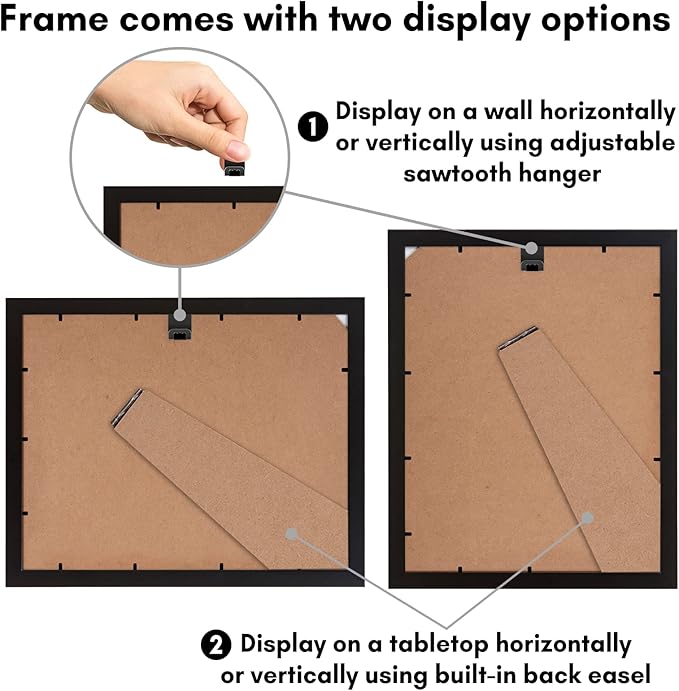 Frame comes with two display options

1 Display on a wall horizontally or vertically using adjustable sawtooth hanger

2 Display on a tabletop horizontally or vertically using built-in back easel