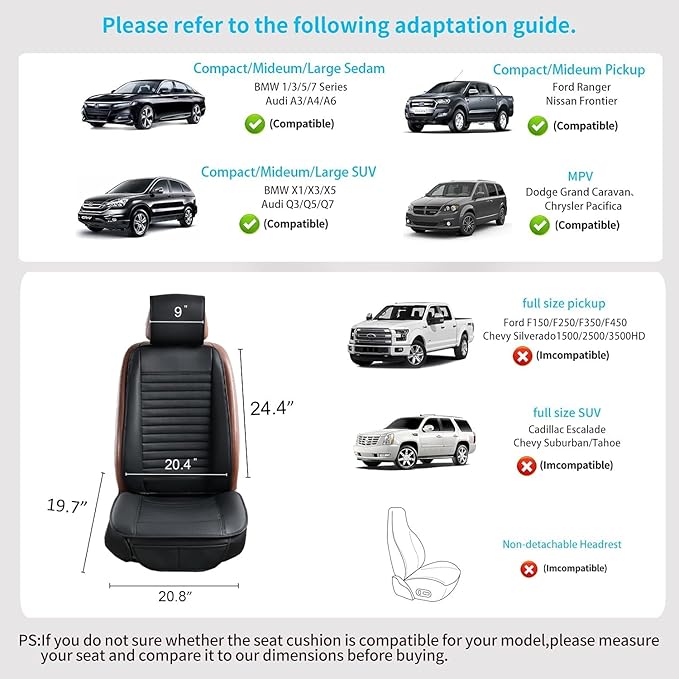 Please refer to the following adaptation guide.

Compact/Mideum/Large Sedam
BMW 1/3/5/7 Series
Audi A3/A4/A6
(Compatible)

Compact/Mideum Pickup
Ford Ranger
Nissan Frontier
(Compatible)

Compact/Mideum/Large SUV
BMW X1/X3/X5
Audi Q3/Q5/Q7
(Compatible)

MPV
Dodge Grand Caravan、
Chrysler Pacifica
(Compatible)

9"
24.4"
20.4"
19.7"
20.8"

full size pickup
Ford F150/F250/F350/F450
Chevy Silverado1500/2500/3500HD
(Imcompatible)

full size SUV
Cadillac Escalade
Chevy Suburban/Tahoe
(Imcompatible)

Non-detachable Headrest
(Imcompatible)

PS:If you do not sure whether the seat cushion is compatible for your model,please measure your seat and compare it to our dimensions before buying.