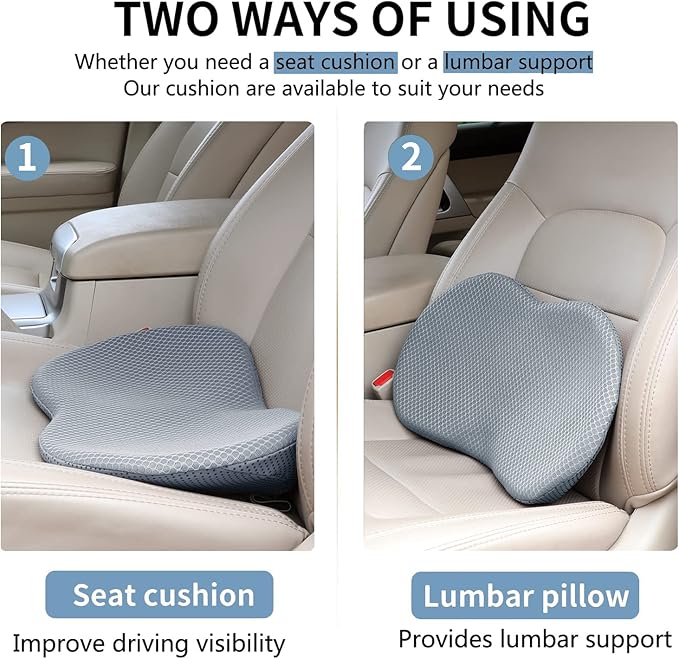 TWO WAYS OF USING

Whether you need a seat cushion or a lumbar support
Our cushion are available to suit your needs

1

2

Seat cushion

Improve driving visibility

Lumbar pillow

Provides lumbar support