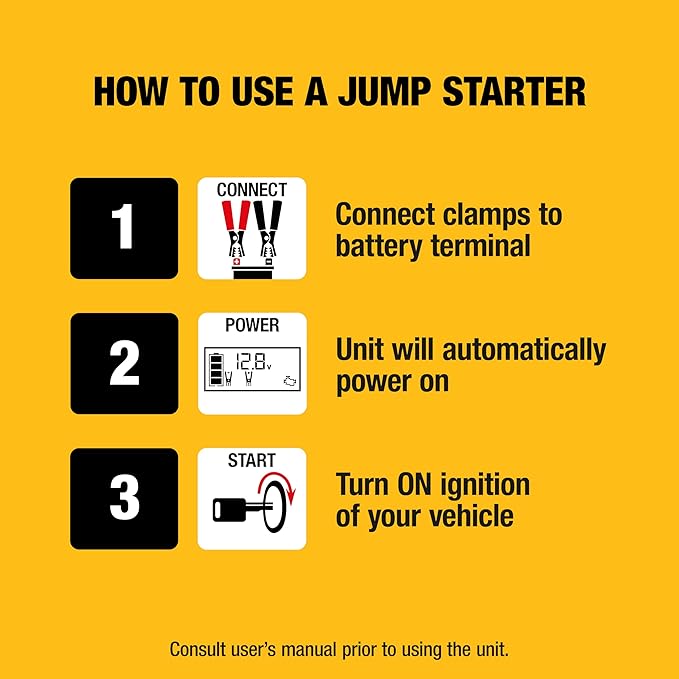 HOW TO USE A JUMP STARTER

1

CONNECT

Connect clamps to battery terminal

2

POWER

12.8v

Unit will automatically power on

3

START

Turn ON ignition of your vehicle

Consult user's manual prior to using the unit.