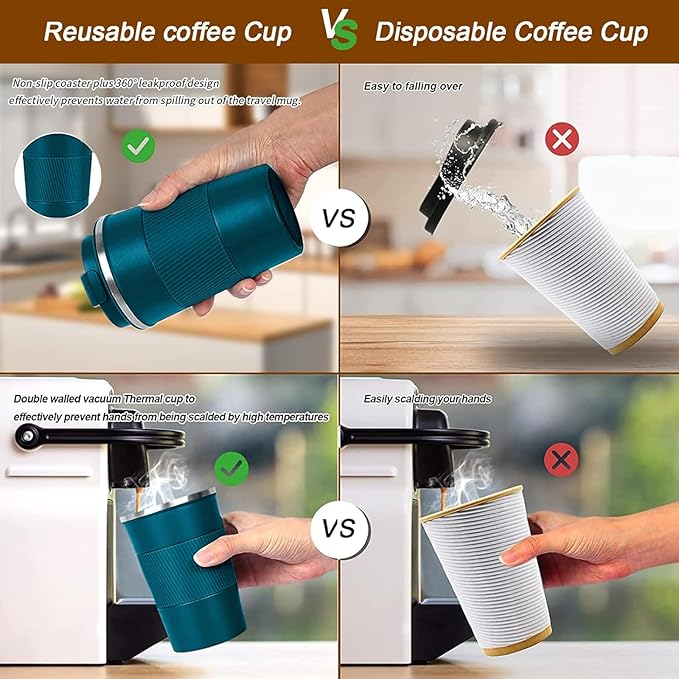 Reusable coffee Cup VS Disposable Coffee Cup

Non-slip coaster plus 360° leakproof design effectively prevents water from spilling out of the travel mug.

VS

Easy to falling over

Double walled vacuum Thermal cup to effectively prevent hands from being scalded by high temperatures

VS

Easily scalding your hands