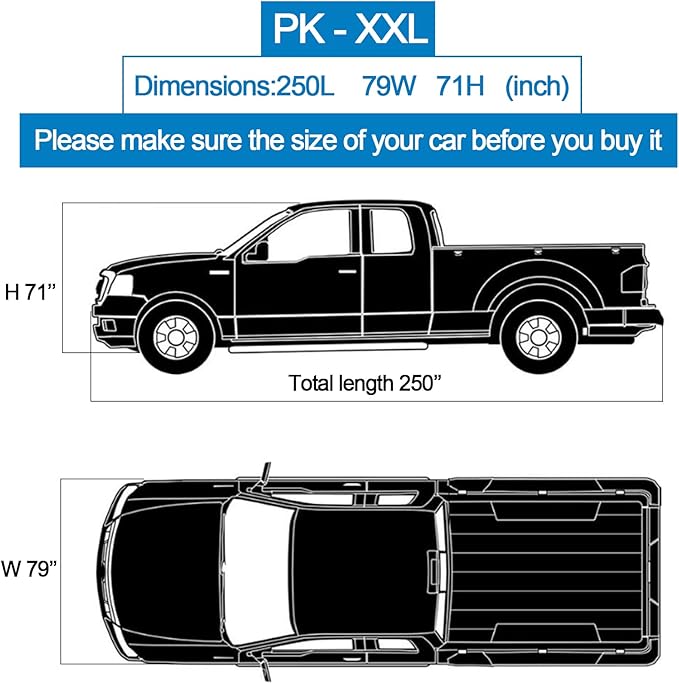 PK - XXL

Dimensions:250L 79W 71H (inch)

Please make sure the size of your car before you buy it

H 71”

Total length 250”

W 79”