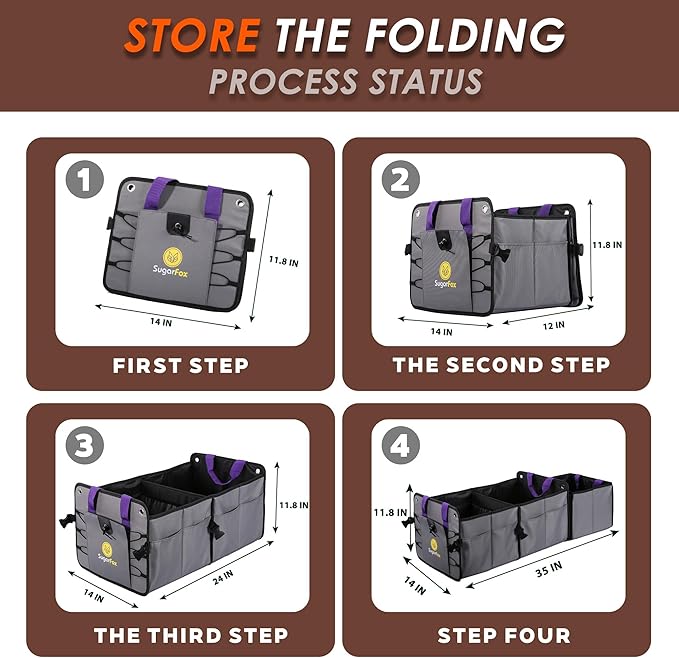 STORE THE FOLDING
PROCESS STATUS

1
SugarFox
11.8 IN
14 IN
FIRST STEP

2
SugarFox
11.8 IN
14 IN
12 IN
THE SECOND STEP

3
SugarFox
11.8 IN
14 IN
24 IN
THE THIRD STEP

4
SugarFox
11.8 IN
14 IN
35 IN
STEP FOUR