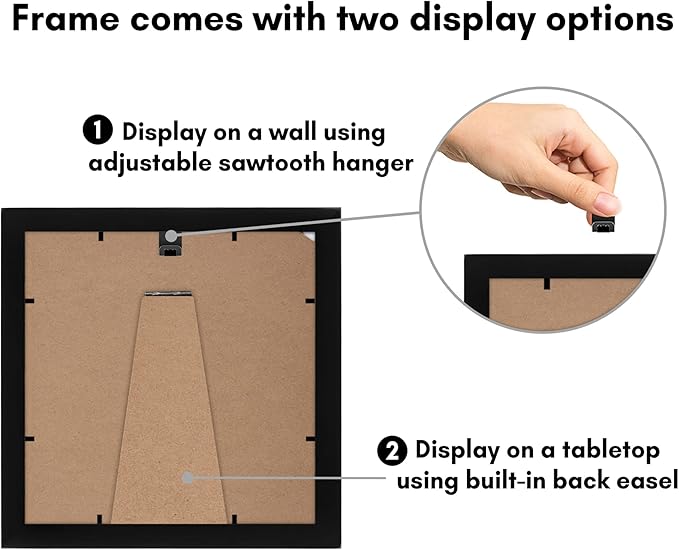 Frame comes with two display options

1 Display on a wall using adjustable sawtooth hanger

2 Display on a tabletop using built-in back easel