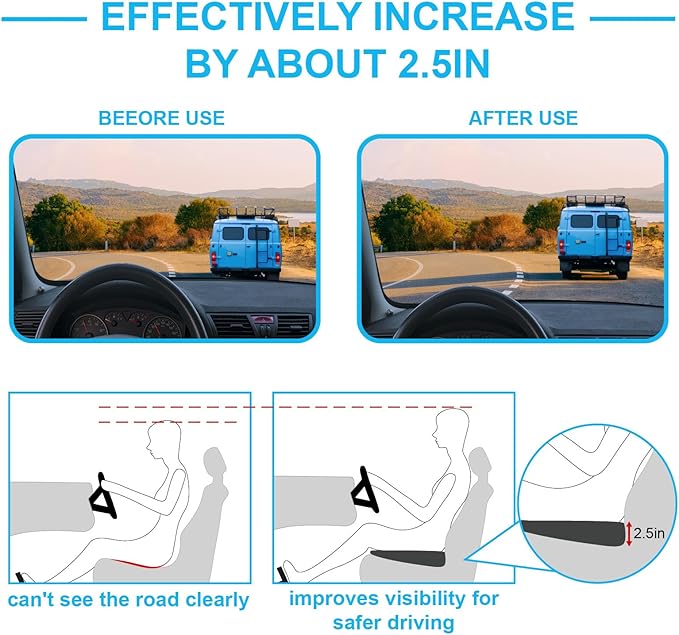 EFFECTIVELY INCREASE BY ABOUT 2.5IN

BEEORE USE

AFTER USE

2.5in

can't see the road clearly

improves visibility for safer driving