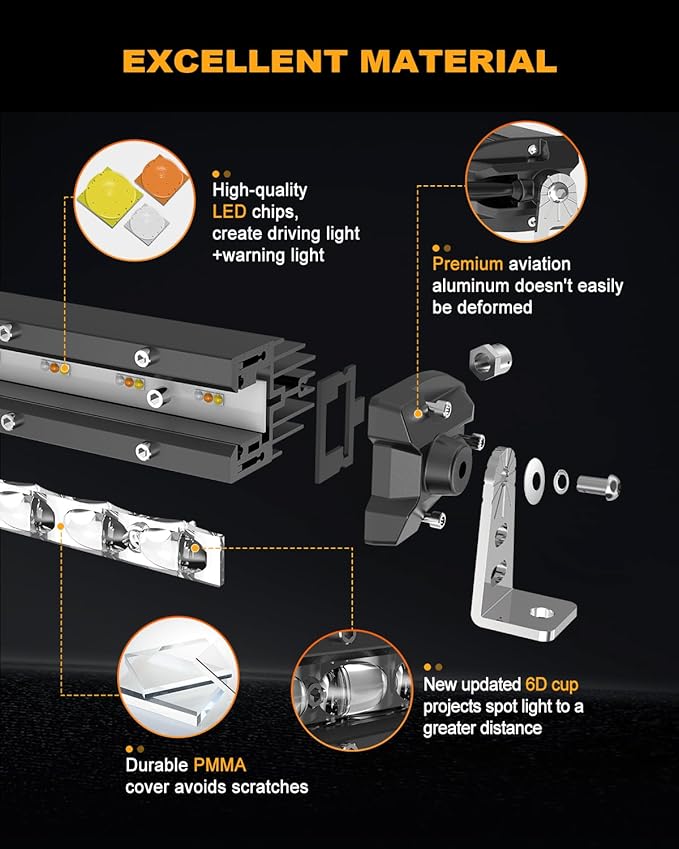 EXCELLENT MATERIAL

High-quality LED chips, create driving light +warning light

Premium aviation aluminum doesn't easily be deformed

New updated 6D cup projects spot light to a greater distance

Durable PMMA cover avoids scratches