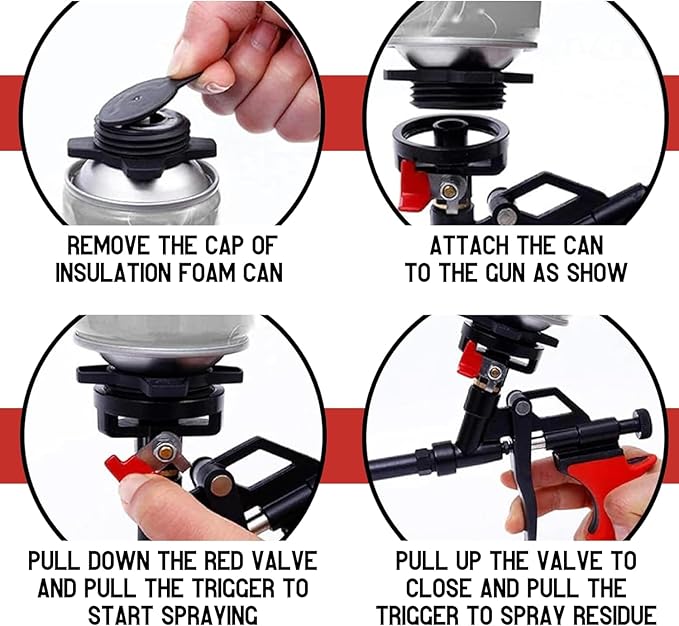 REMOVE THE CAP OF INSULATION FOAM CAN

ATTACH THE CAN TO THE GUN AS SHOW

PULL DOWN THE RED VALVE AND PULL THE TRIGGER TO START SPRAYING

PULL UP THE VALVE TO CLOSE AND PULL THE TRIGGER TO SPRAY RESIDUE