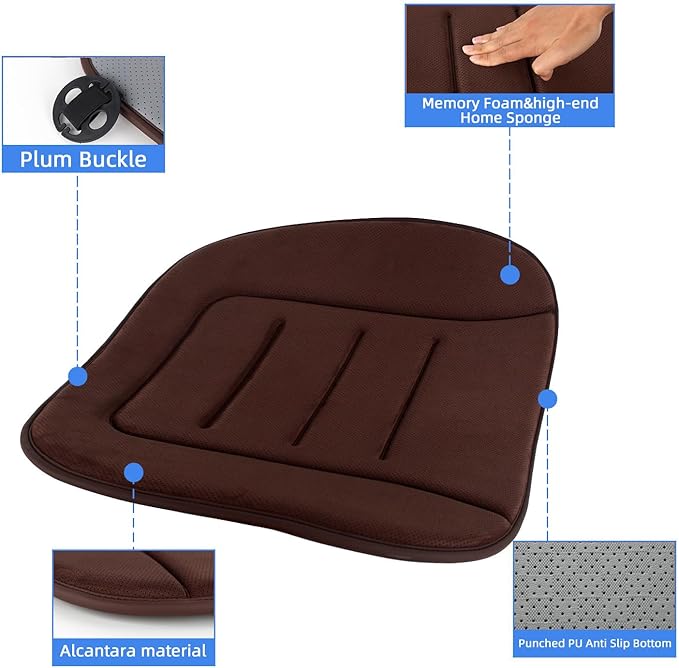 Plum Buckle

Memory Foam&high-end Home Sponge

Alcantara material

Punched PU Anti Slip Bottom