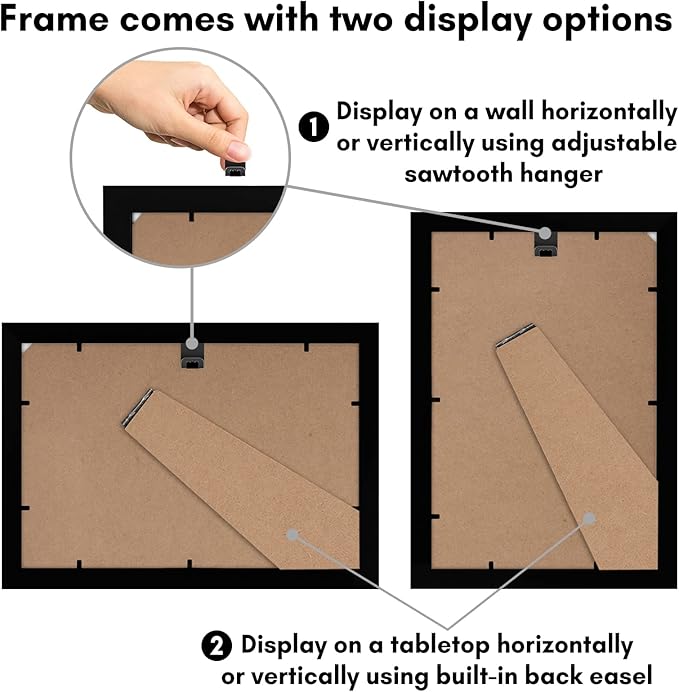 Frame comes with two display options

1 Display on a wall horizontally or vertically using adjustable sawtooth hanger

2 Display on a tabletop horizontally or vertically using built-in back easel