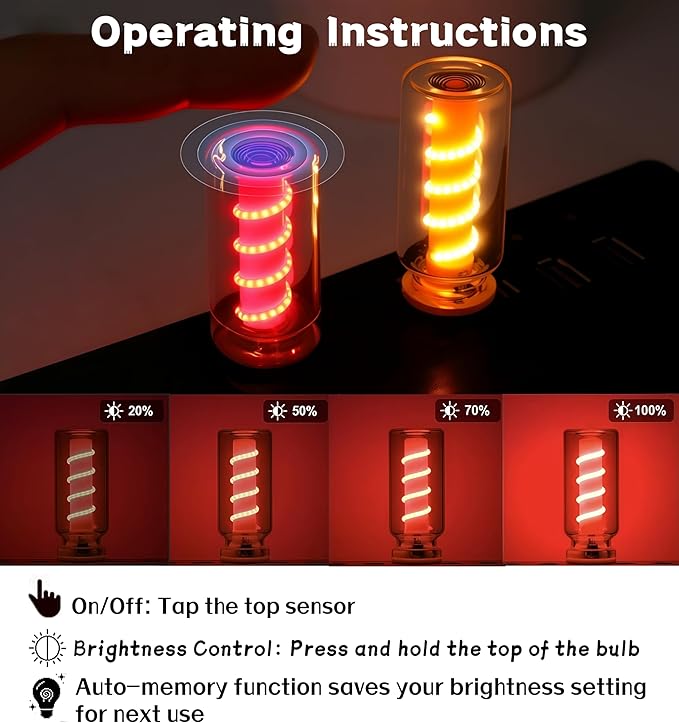 Operating Instructions

20%

50%

70%

100%

On/Off: Tap the top sensor

Brightness Control: Press and hold the top of the bulb

Auto-memory function saves your brightness setting for next use