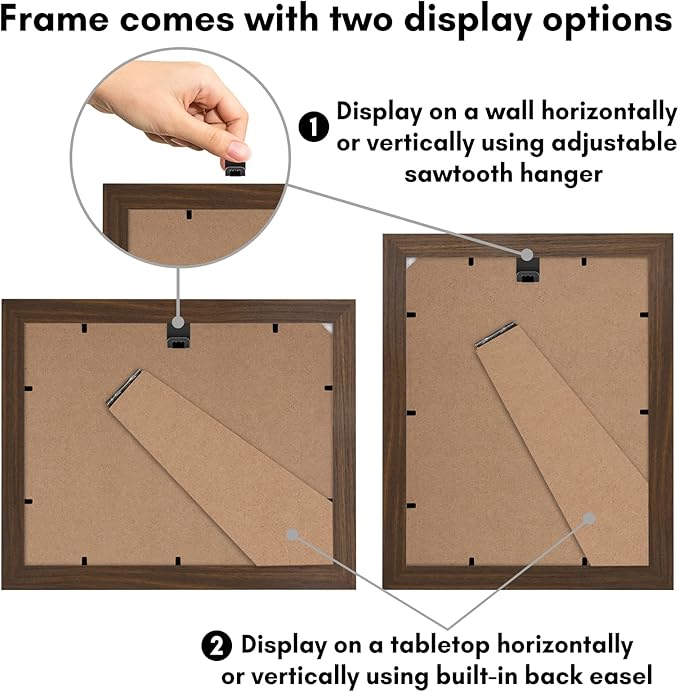 Frame comes with two display options

1 Display on a wall horizontally or vertically using adjustable sawtooth hanger

2 Display on a tabletop horizontally or vertically using built-in back easel