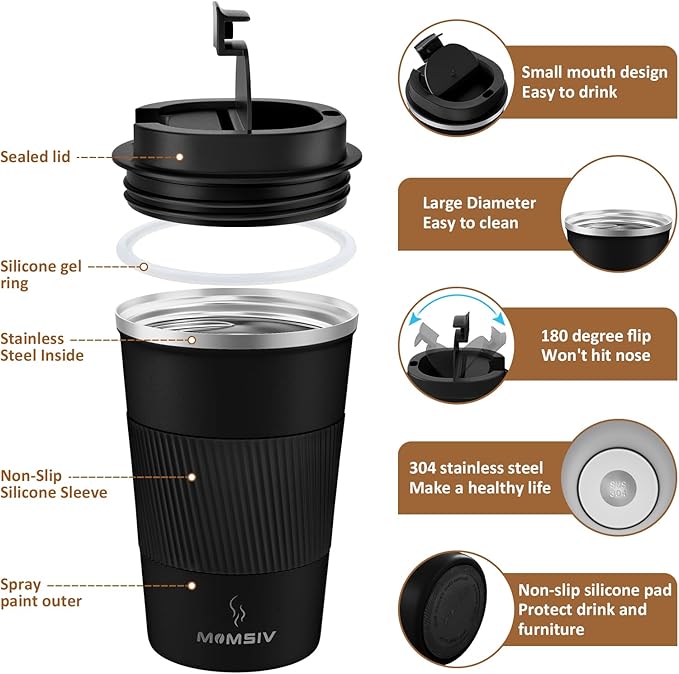 Sealed lid

Silicone gel ring

Stainless Steel Inside

Non-Slip Silicone Sleeve

Spray paint outer

MOMSIV

Small mouth design Easy to drink

Large Diameter Easy to clean

180 degree flip Won't hit nose

304 stainless steel Make a healthy life

SUS 304

Non-slip silicone pad Protect drink and furniture