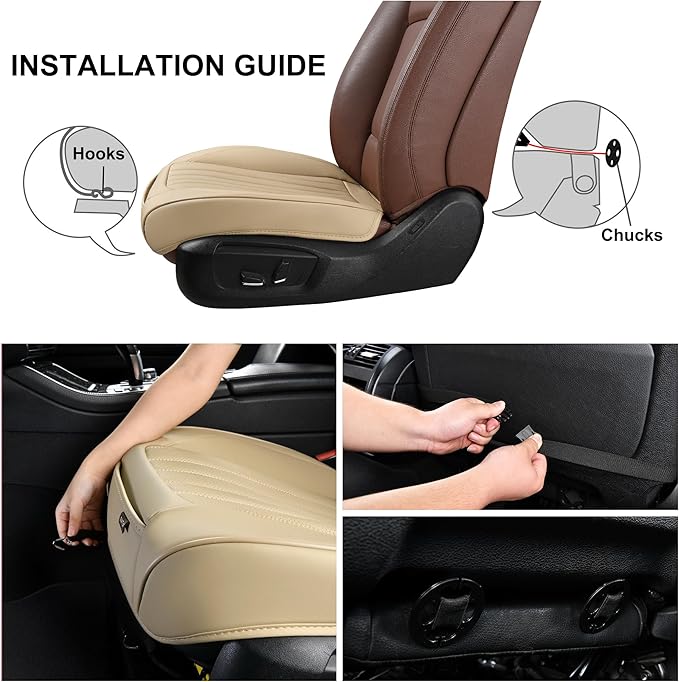 INSTALLATION GUIDE

Hooks

Chucks