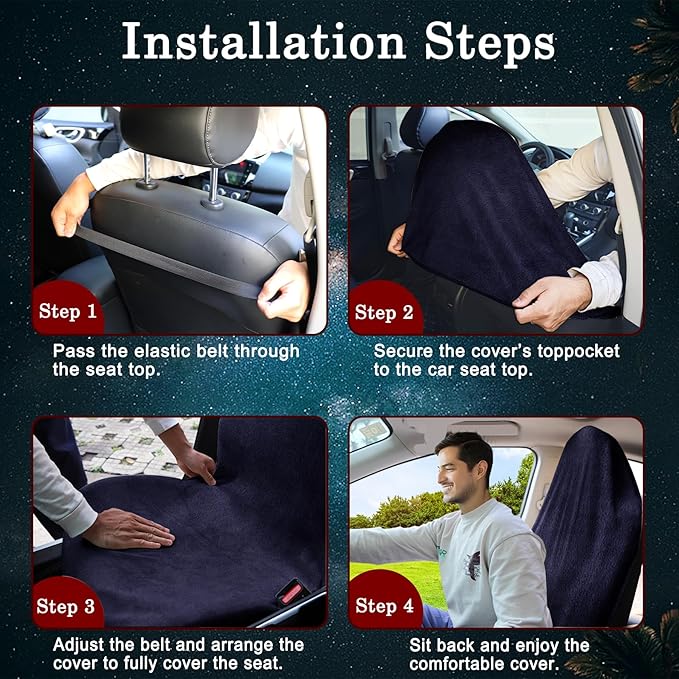 Installation Steps

Step 1

Pass the elastic belt through the seat top.

Step 2

Secure the cover's toppocket to the car seat top.

Step 3

Adjust the belt and arrange the cover to fully cover the seat.

Step 4

Sit back and enjoy the comfortable cover.