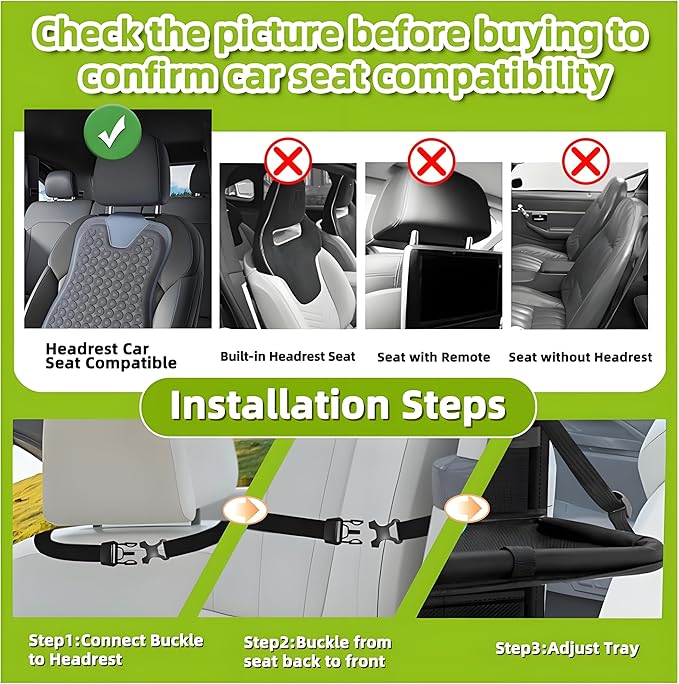 Check the picture before buying to confirm car seat compatibility

Headrest Car Seat Compatible

Built-in Headrest Seat

Seat with Remote

Seat without Headrest

Installation Steps

Step1:Connect Buckle to Headrest

Step2:Buckle from seat back to front

Step3:Adjust Tray