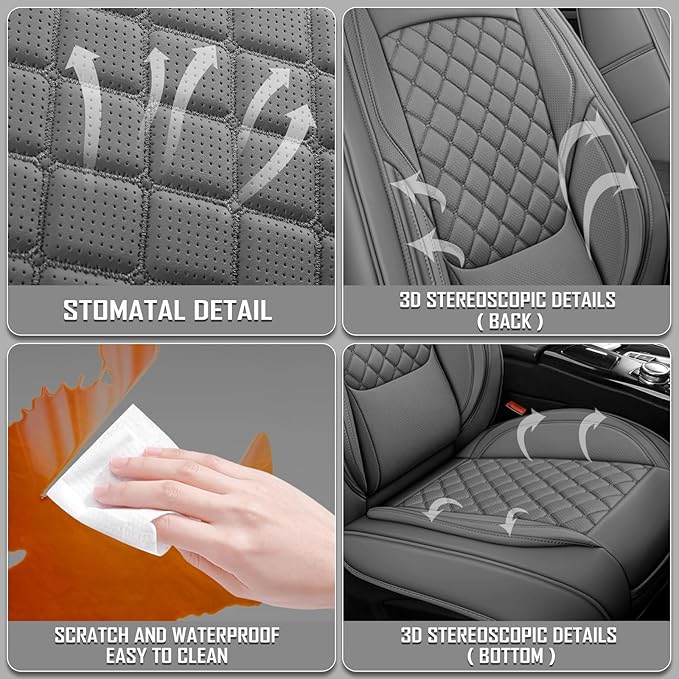 STOMATAL DETAIL

3D STEREOSCOPIC DETAILS
( BACK )

SCRATCH AND WATERPROOF
EASY TO CLEAN

3D STEREOSCOPIC DETAILS
( BOTTOM )