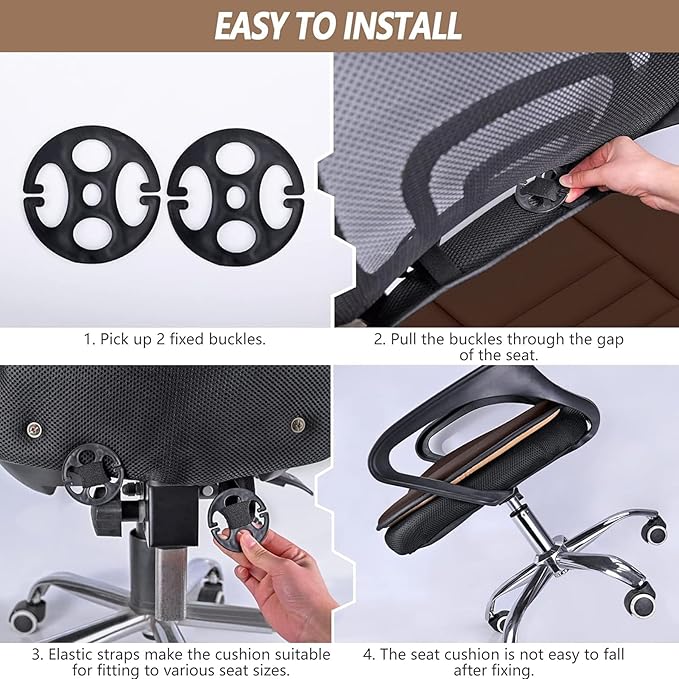 EASY TO INSTALL

1. Pick up 2 fixed buckles.

2. Pull the buckles through the gap of the seat.

3. Elastic straps make the cushion suitable for fitting to various seat sizes.

4. The seat cushion is not easy to fall after fixing.