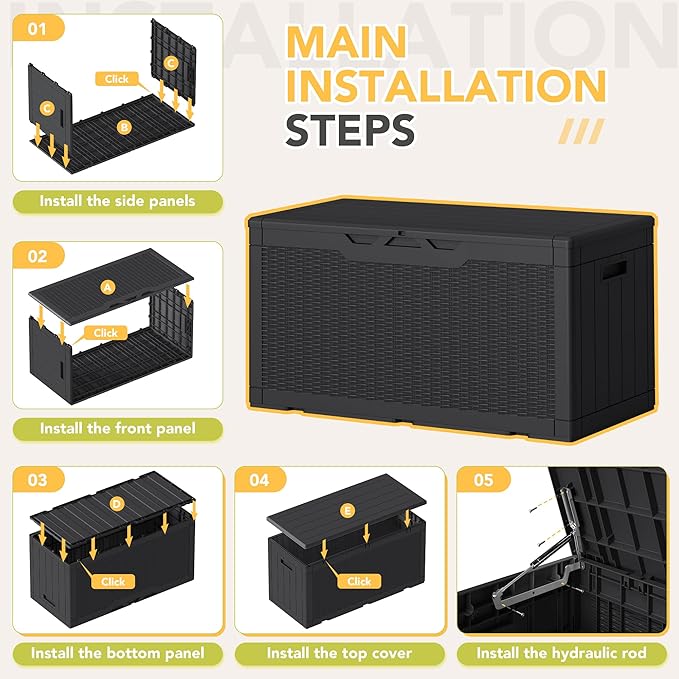 INSTALLATION

MAIN INSTALLATION STEPS

01

Click

C

C

B

Install the side panels

02

A

Click

Install the front panel

03

D

Click

Install the bottom panel

04

E

Click

Install the top cover

05

Install the hydraulic rod